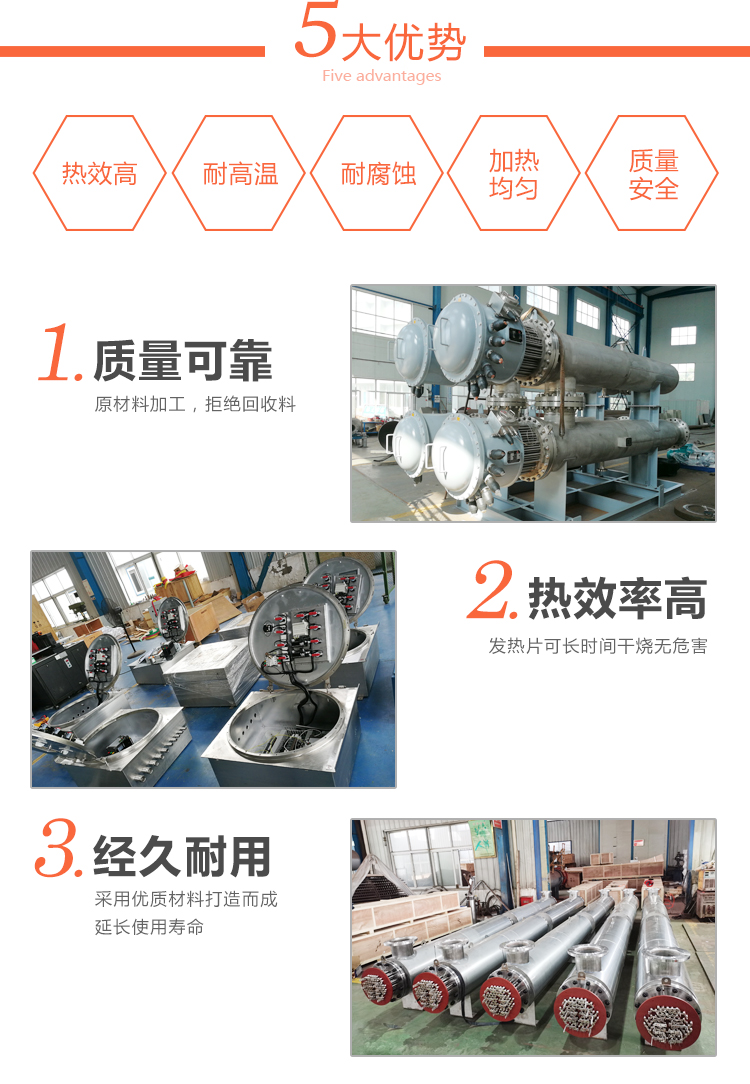 5大优势
Five advantages

热效高

耐高温

耐腐蚀

加热均匀

质量安全

1. 质量可靠
原材料加工，拒绝回收料

2. 热效率高
发热片可长时间干烧无危害

3. 经久耐用
采用优质材料打造而成
延长使用寿命